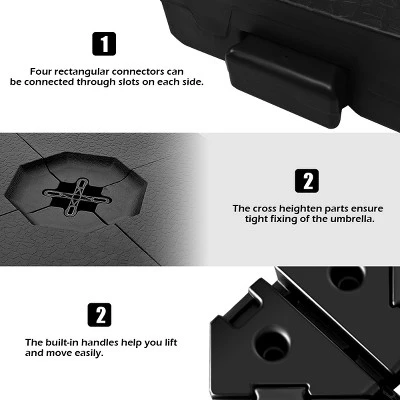 1

Four rectangular connectors can be connected through slots on each side.

2

The cross heighten parts ensure tight fixing of the umbrella.

2

The built-in handles help you lift and move easily.